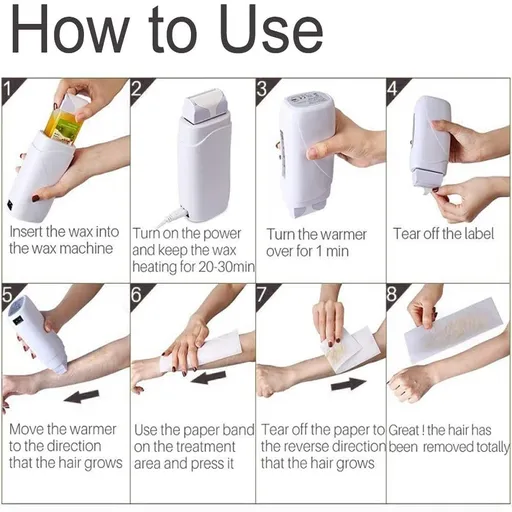 How to Use

1
Insert the wax into the wax machine

2
Turn on the power and keep the wax heating for 20-30min

3
Turn the warmer over for 1 min

4
Tear off the label

5
Move the warmer to the direction that the hair grows

6
Use the paper band on the treatment area and press it

7
Tear off the paper to the reverse direction that the hair grows

8
Great ! the hair has been removed totally