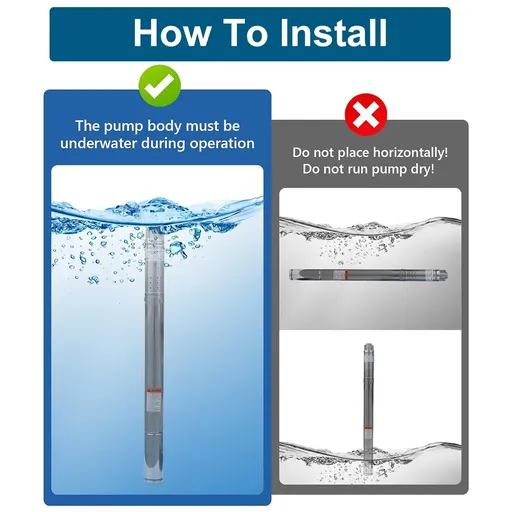 How To Install

The pump body must be underwater during operation

Do not place horizontally!
Do not run pump dry!