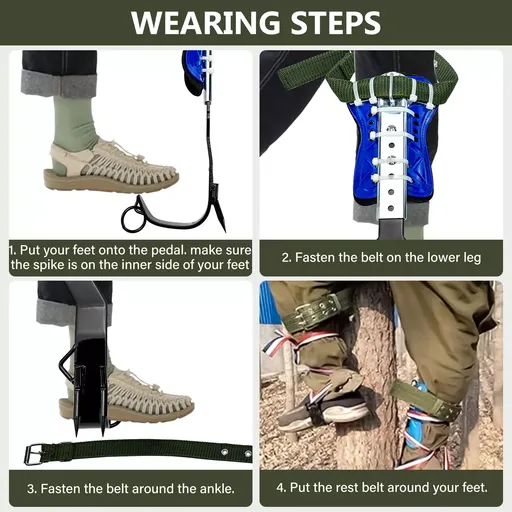 WEARING STEPS

1. Put your feet onto the pedal. make sure the spike is on the inner side of your feet

2. Fasten the belt on the lower leg

3. Fasten the belt around the ankle.

4. Put the rest belt around your feet.