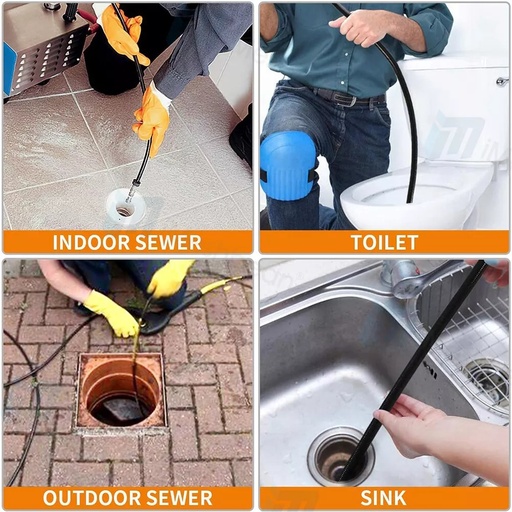 INDOOR SEWER

TOILET

OUTDOOR SEWER

SINK