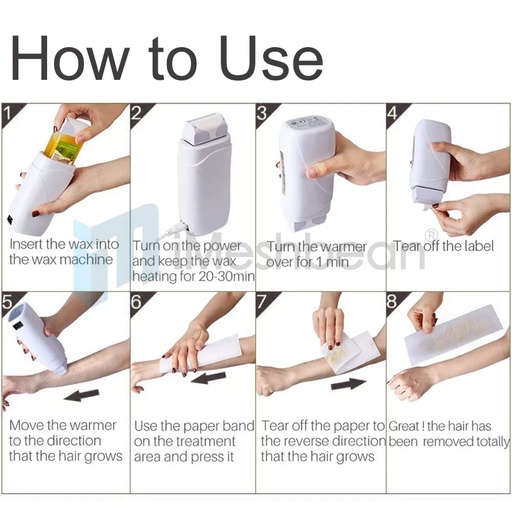 How to Use

1
Insert the wax into the wax machine

2
Turn on the power and keep the wax heating for 20-30min

3
Turn the warmer over for 1 min

4
Tear off the label

iMeshbean®

5
Move the warmer to the direction that the hair grows

6
Use the paper band on the treatment area and press it

7
Tear off the paper to the reverse direction that the hair grows

8
Great ! the hair has been removed totally