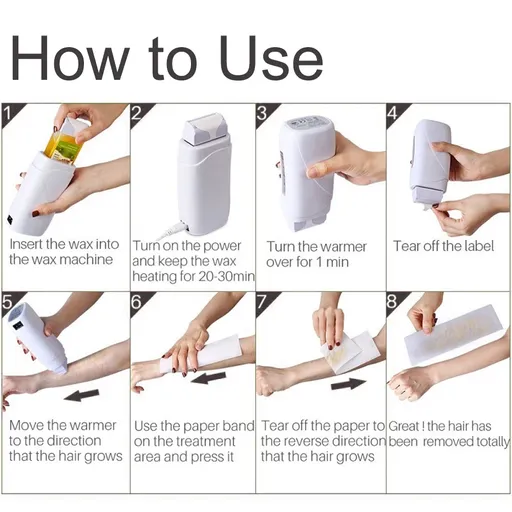 How to Use

1
Insert the wax into the wax machine

2
Turn on the power and keep the wax heating for 20-30min

3
Turn the warmer over for 1 min

4
Tear off the label

5
Move the warmer to the direction that the hair grows

6
Use the paper band on the treatment area and press it

7
Tear off the paper to the reverse direction that the hair grows

8
Great ! the hair has been removed totally