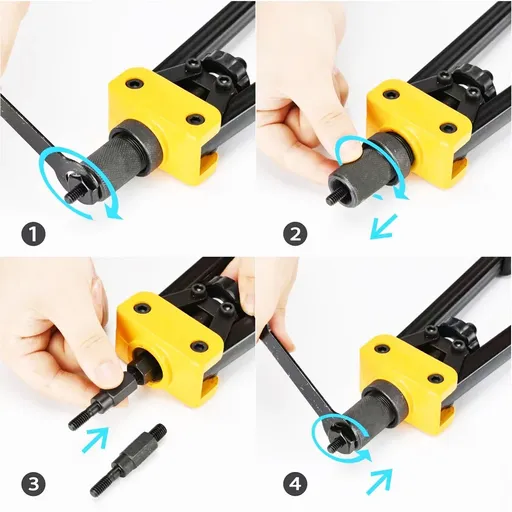 1

2

3

4