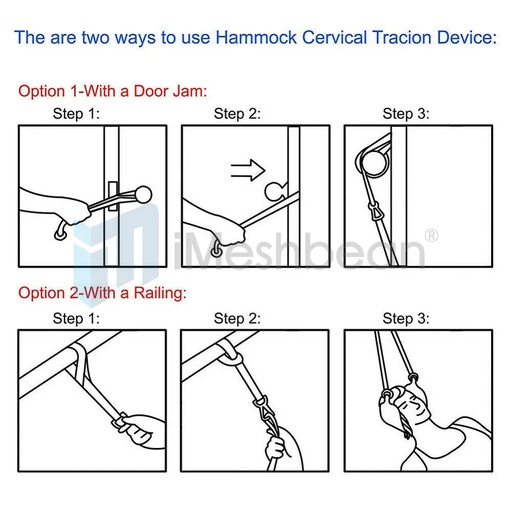 The are two ways to use Hammock Cervical Tracion Device:

Option 1-With a Door Jam:

Step 1:

Step 2:

Step 3:

iMeshbean®

Option 2-With a Railing:

Step 1:

Step 2:

Step 3: