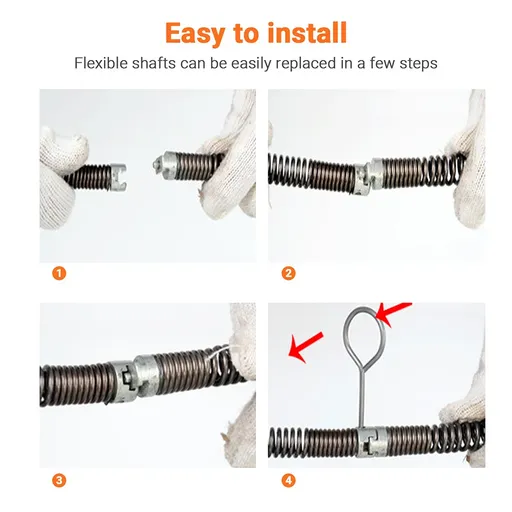 Easy to install

Flexible shafts can be easily replaced in a few steps

1

2

3

4