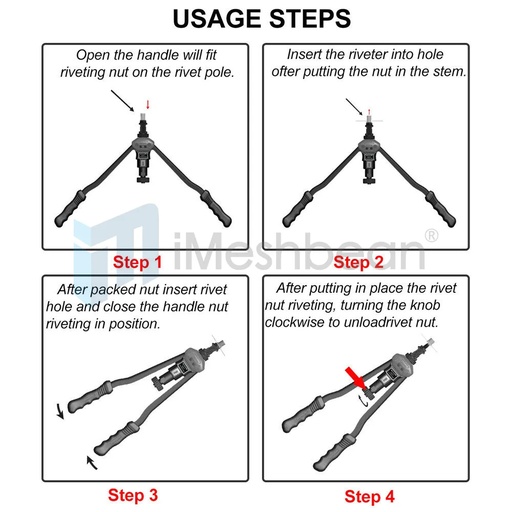 USAGE STEPS

Open the handle will fit riveting nut on the rivet pole.

Step 1

Insert the riveter into hole ofter putting the nut in the stem.

Step 2

iMeshbean®

After packed nut insert rivet hole and close the handle nut riveting in position.

Step 3

After putting in place the rivet nut riveting, turning the knob clockwise to unloadrivet nut.

Step 4