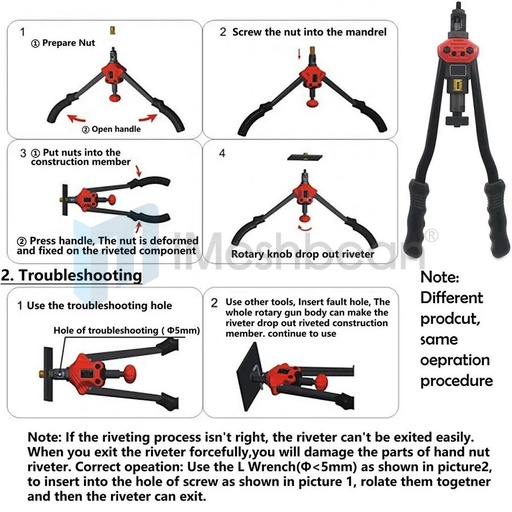 1
① Prepare Nut

② Open handle

2 Screw the nut into the mandrel

3 ① Put nuts into the construction member

② Press handle, The nut is deformed and fixed on the riveted component

4

Rotary knob drop out riveter

iMeshbean®

2. Troubleshooting

1 Use the troubleshooting hole

Hole of troubleshooting ( Φ5mm)

2 Use other tools, Insert fault hole, The whole rotary gun body can make the riveter drop out riveted construction member. continue to use

Note: Different prodcut, same oepration procedure

Note: If the riveting process isn't right, the riveter can't be exited easily. When you exit the riveter forcefully,you will damage the parts of hand nut riveter. Correct opeation: Use the L Wrench(Φ<5mm) as shown in picture2, to insert into the hole of screw as shown in picture 1, rolate them togetner and then the riveter can exit.