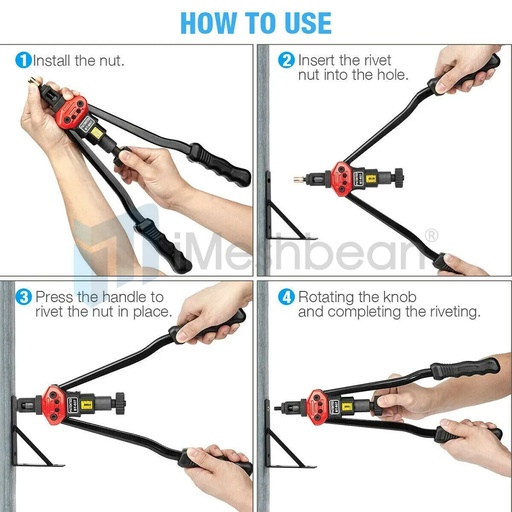 HOW TO USE

1 Install the nut.

2 Insert the rivet nut into the hole.

iMeshbean®

3 Press the handle to rivet the nut in place.

4 Rotating the knob and completing the riveting.