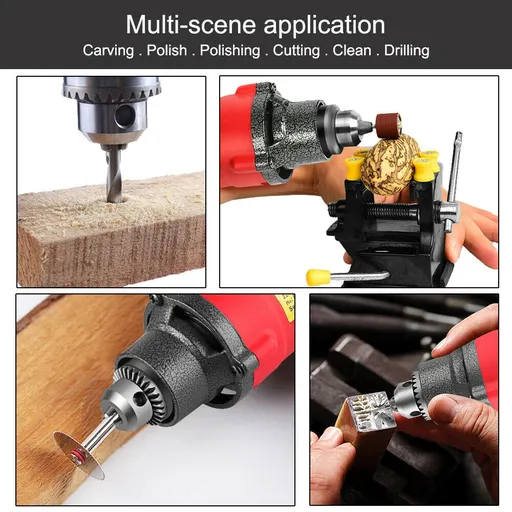 Multi-scene application
Carving . Polish . Polishing . Cutting . Clean . Drilling