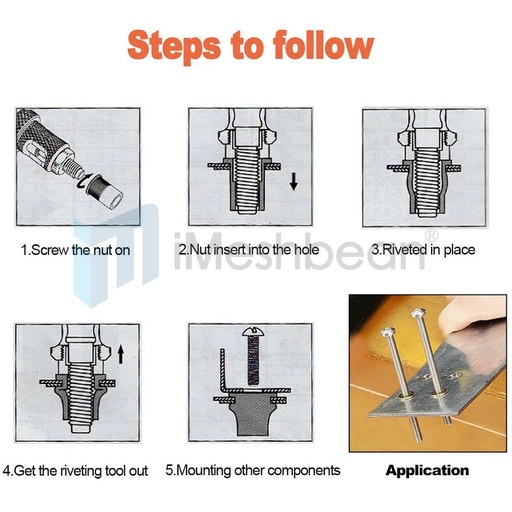 Steps to follow

1.Screw the nut on

2.Nut insert into the hole

3.Riveted in place

iMeshbean®

4.Get the riveting tool out

5.Mounting other components

Application