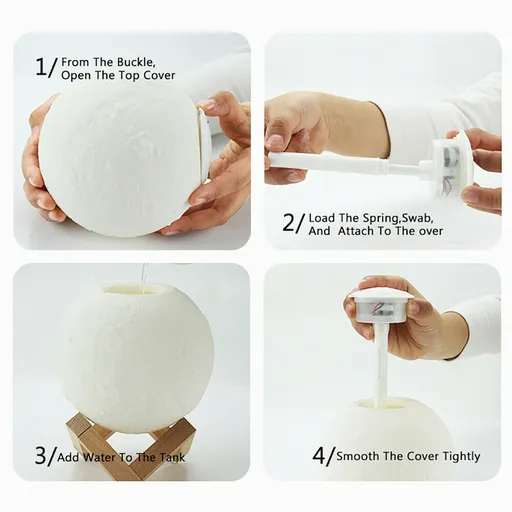 1/ From The Buckle, Open The Top Cover

2/ Load The Spring,Swab, And  Attach To The over

3/ Add Water To The Tank

4/ Smooth The Cover Tightly