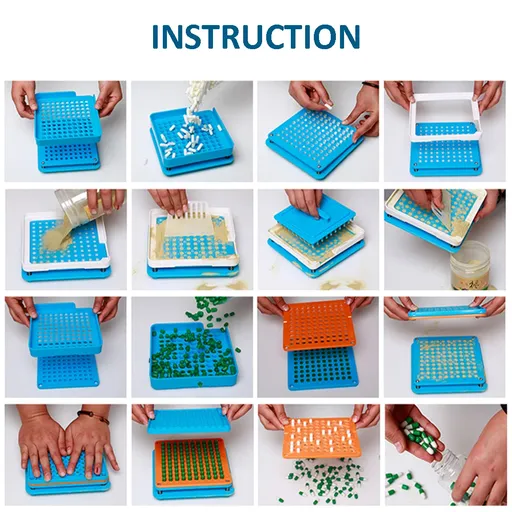 INSTRUCTION