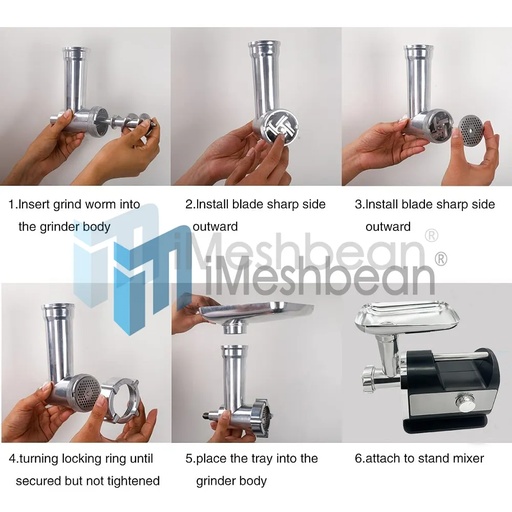 1.Insert grind worm into the grinder body

2.Install blade sharp side outward

3.Install blade sharp side outward

iMeshbean®
iMeshbean®

4.turning locking ring until secured but not tightened

5.place the tray into the grinder body

6.attach to stand mixer