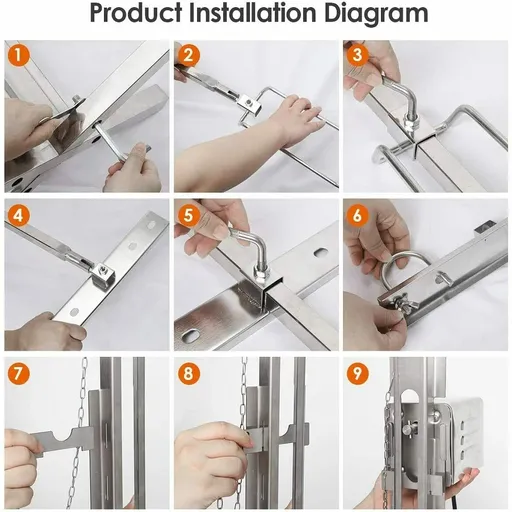 Product Installation Diagram

1

2

3

4

5

6

7

8

9